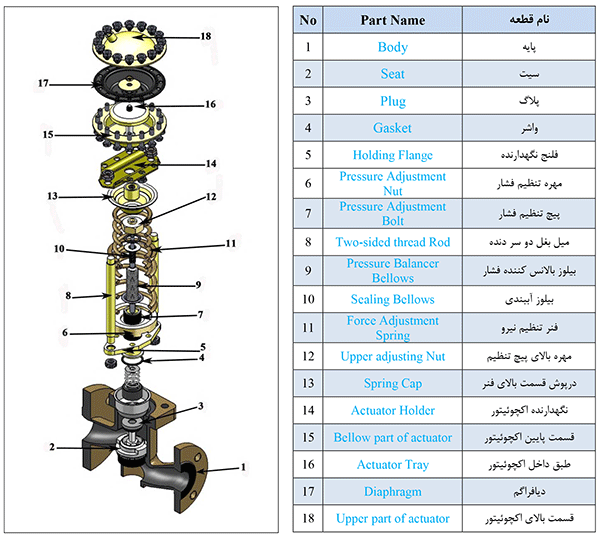 18
17
16
15
14
13
12
10
11
8
9
7
6
5
4
3
2
1

| No | Part Name | نام قطعه |
|---|---|---|
| 1 | Body | پایه |
| 2 | Seat | سیت |
| 3 | Plug | پلاگ |
| 4 | Gasket | واشر |
| 5 | Holding Flange | فلنج نگهدارنده |
| 6 | Pressure Adjustment Nut | مهره تنظیم فشار |
| 7 | Pressure Adjustment Bolt | پیچ تنظیم فشار |
| 8 | Two-sided thread Rod | میل بغل دو سر دنده |
| 9 | Pressure Balancer Bellows | بیلوز بالانس کننده فشار |
| 10 | Sealing Bellows | بیلوز آببندی |
| 11 | Force Adjustment Spring | فنر تنظیم نیرو |
| 12 | Upper adjusting Nut | مهره بالای پیچ تنظیم |
| 13 | Spring Cap | درپوش قسمت بالای فنر |
| 14 | Actuator Holder | نگهدارنده اکچوئیتور |
| 15 | Bellow part of actuator | قسمت پایین اکچوئیتور |
| 16 | Actuator Tray | طبق داخل اکچوئیتور |
| 17 | Diaphragm | دیافراگم |
| 18 | Upper part of actuator | قسمت بالای اکچوئیتور |